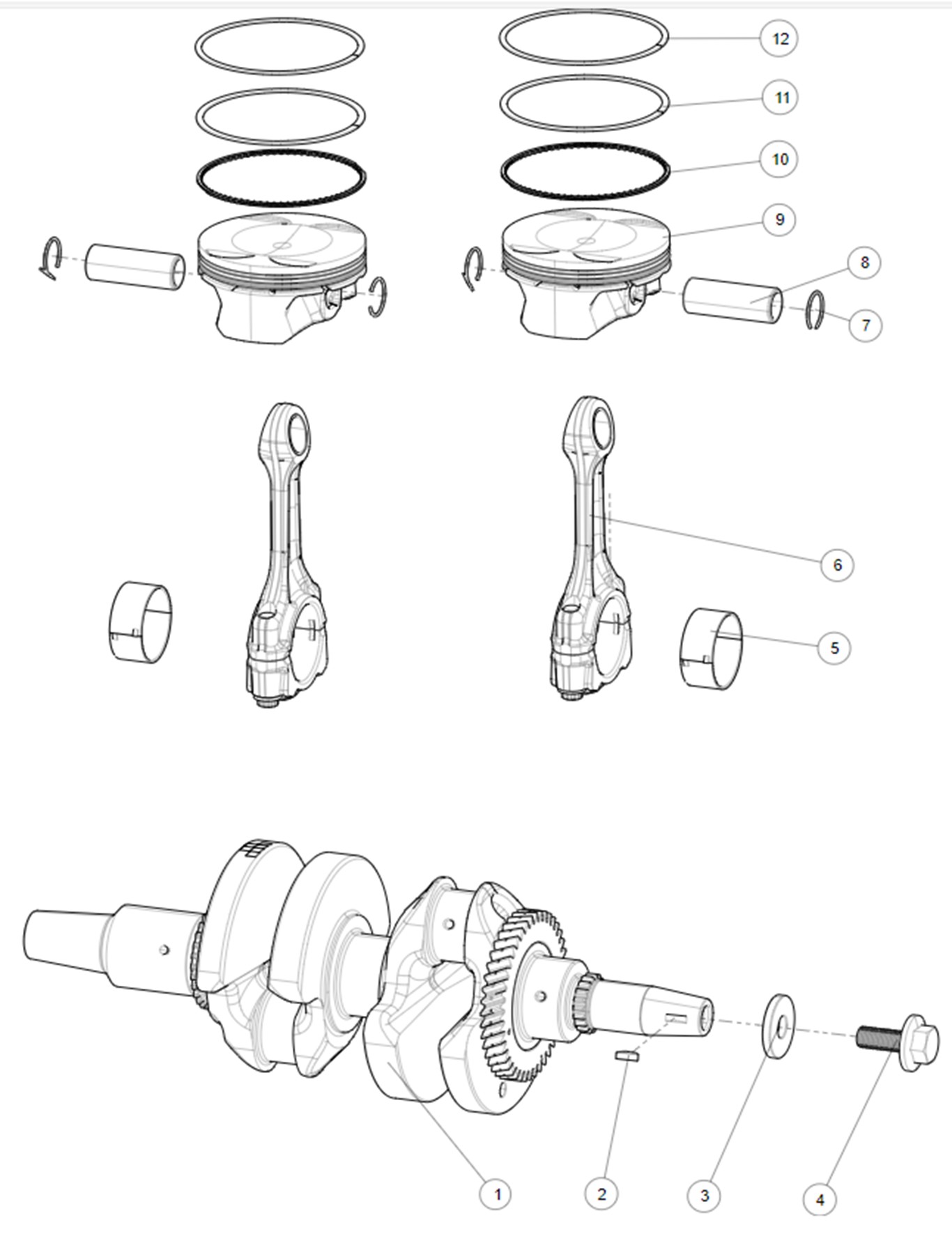 12
11
10
9
8
7
6
5
1
2
3
4