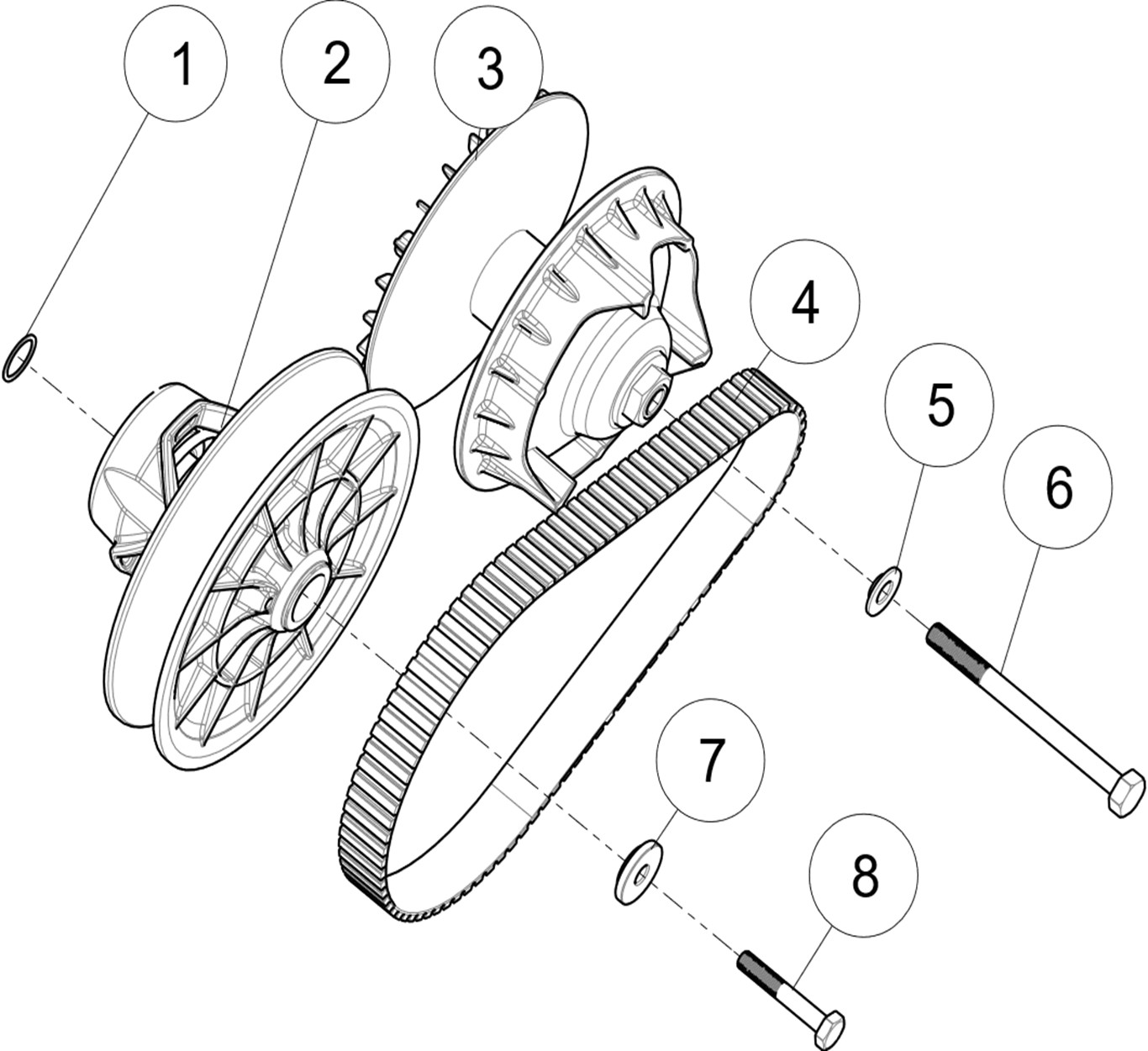 1
2
3
4
5
6
7
8