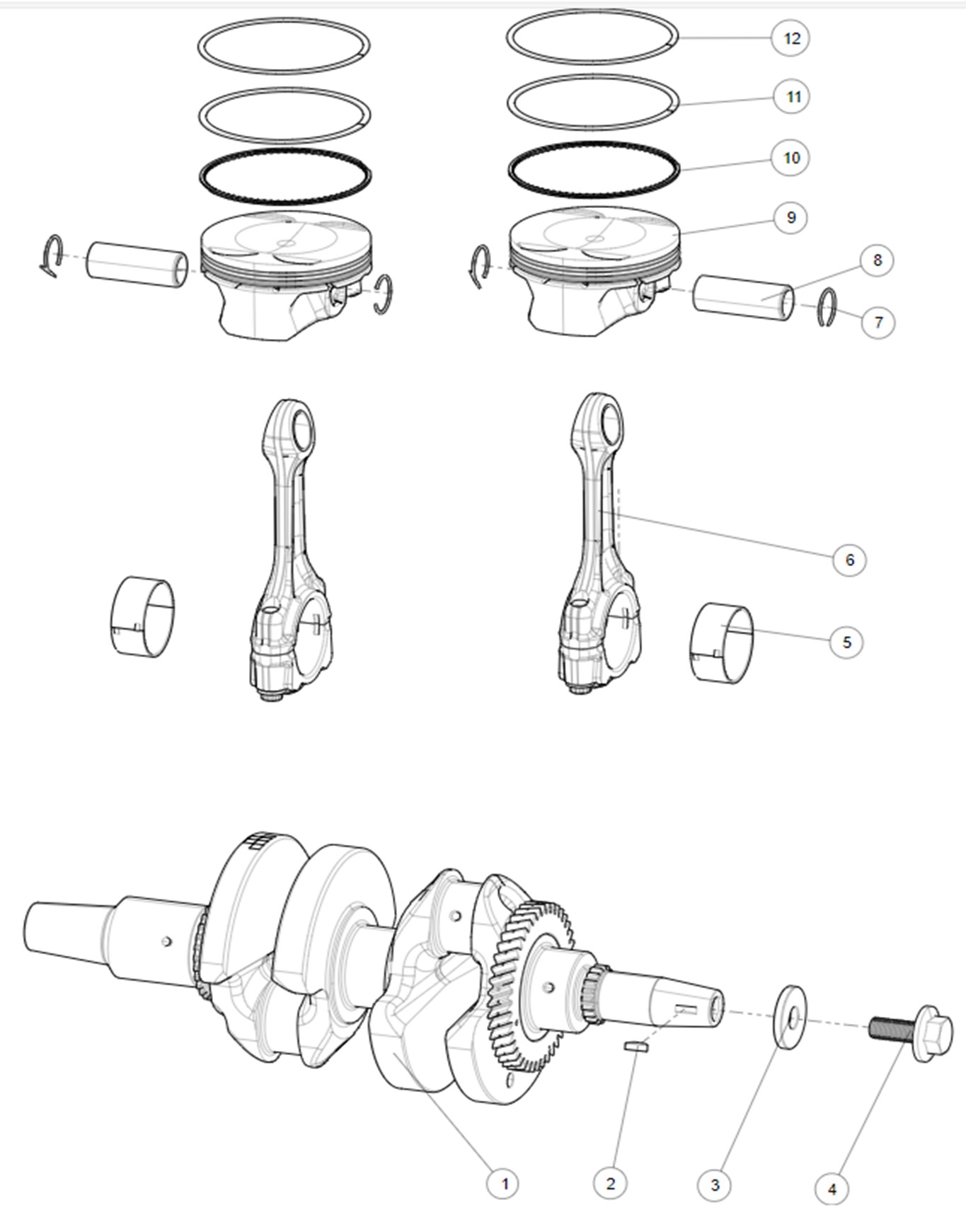 12
11
10
9
8
7
6
5
1
2
3
4