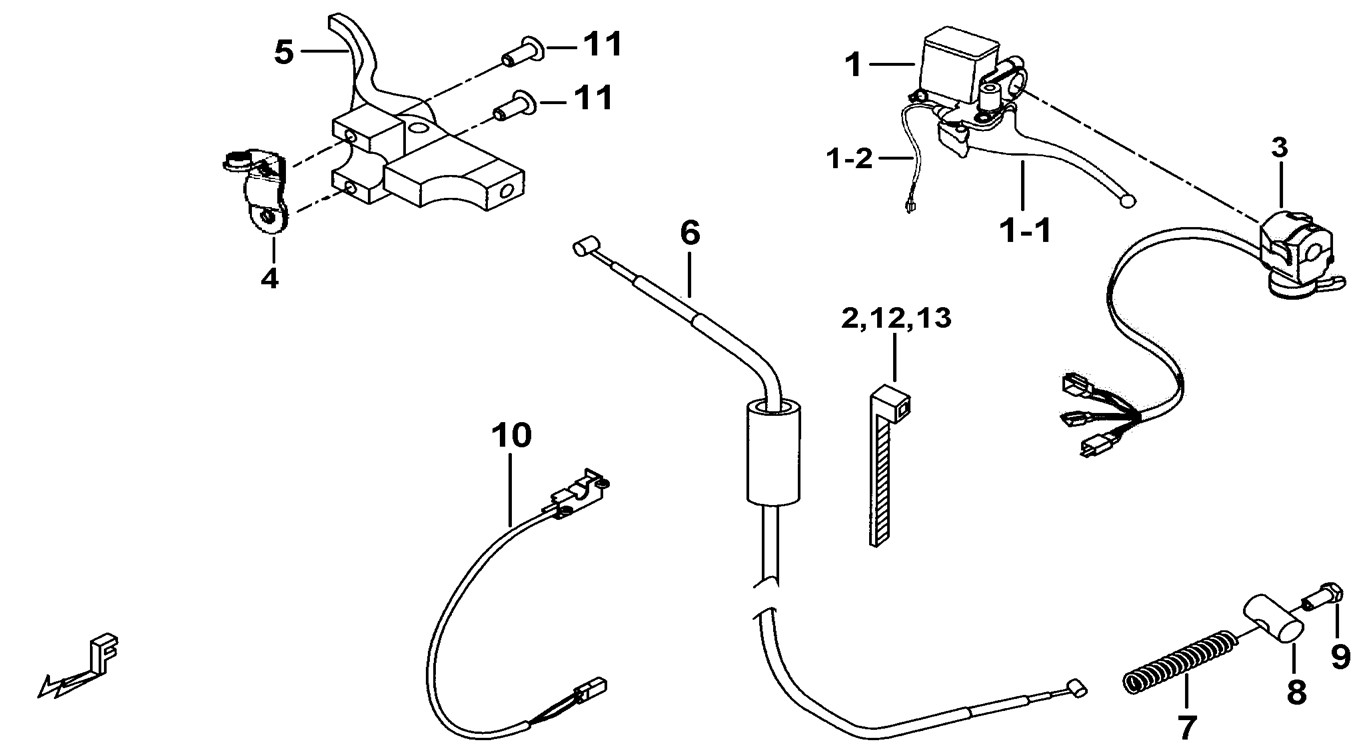 5
11
11
4
1
1-2
1-1
3
6
2,12,13
10
F
7
8
9