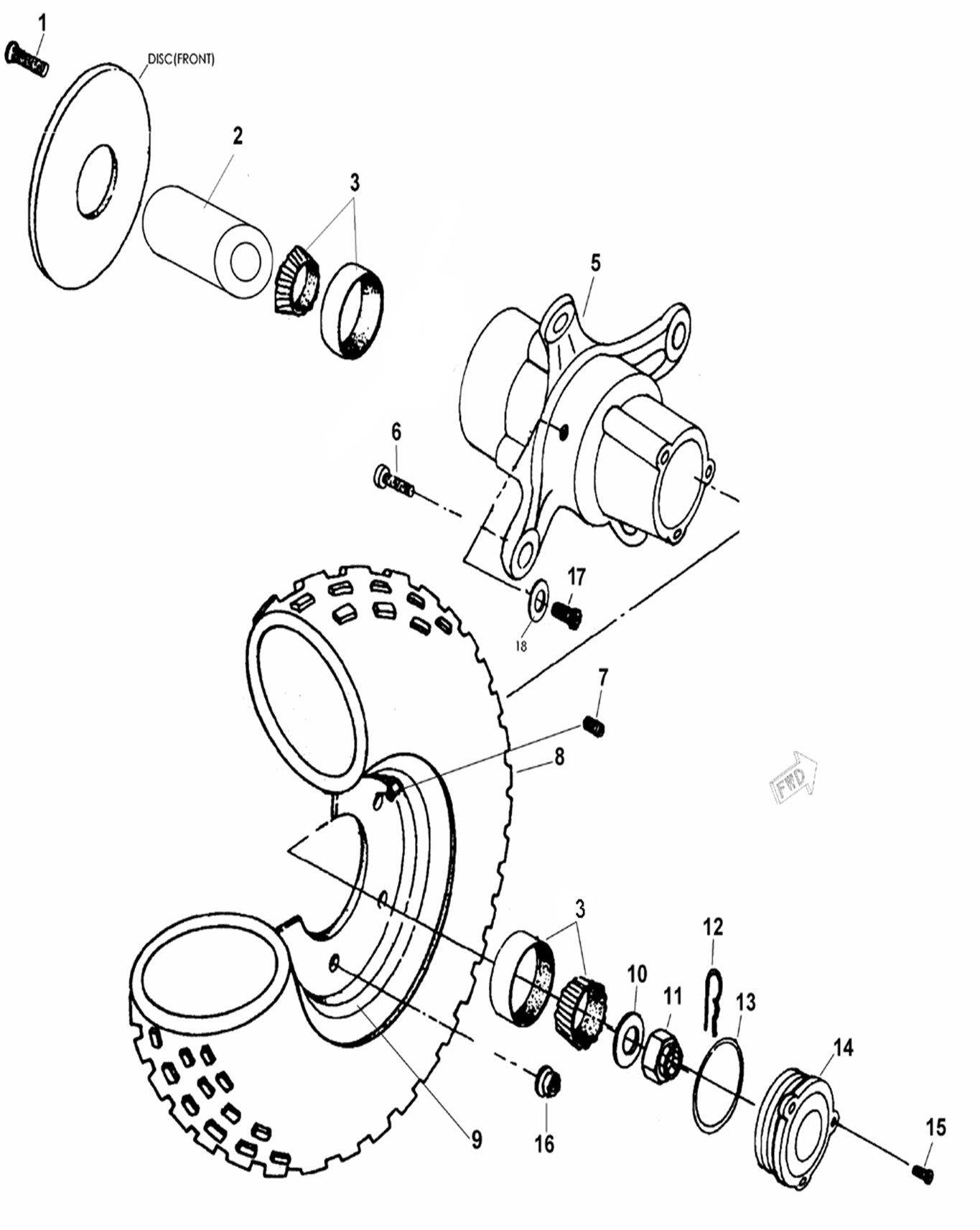 1
DISC(FRONT)
2
3
5
6
17
18
7
8
FWD
3
12
10
11
13
14
9
16
15