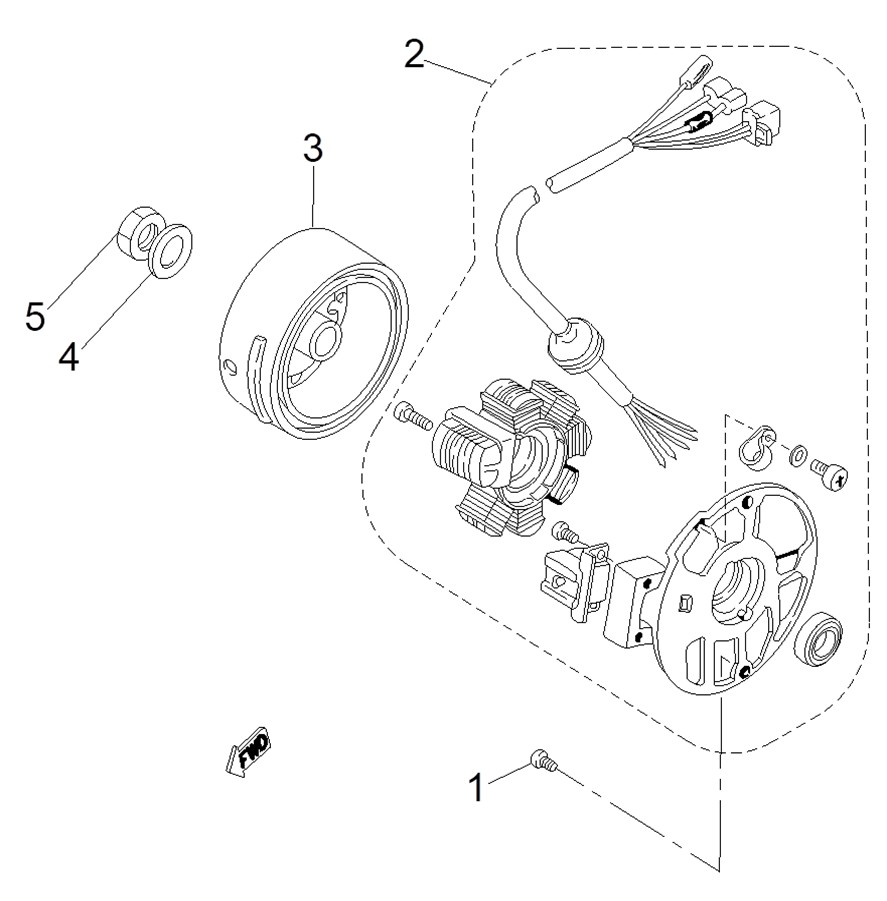 2
3
5
4
FWD
1