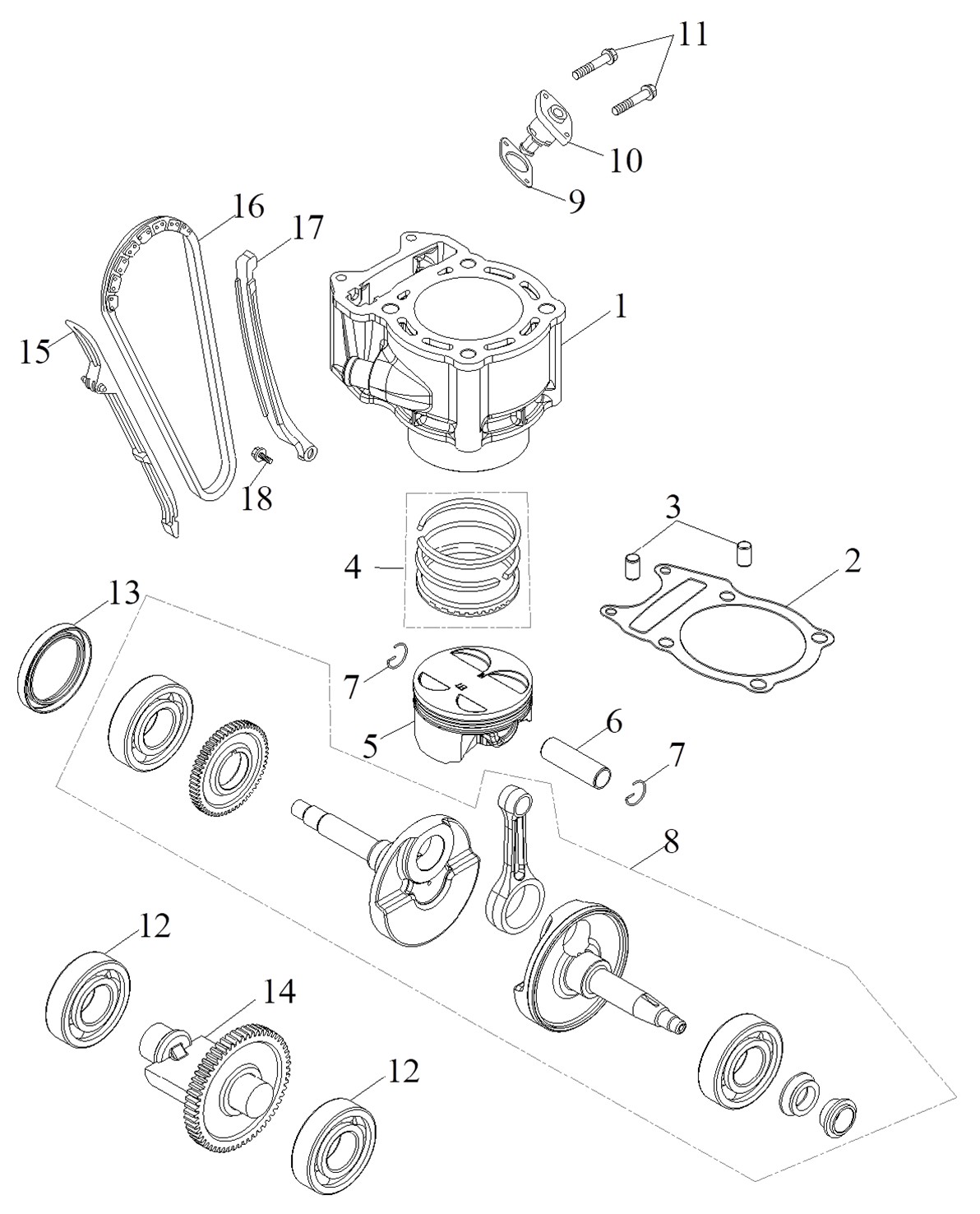 11
10
9
16
17
1
15
18
3
4
2
13
7
5
6
7
8
12
14
12