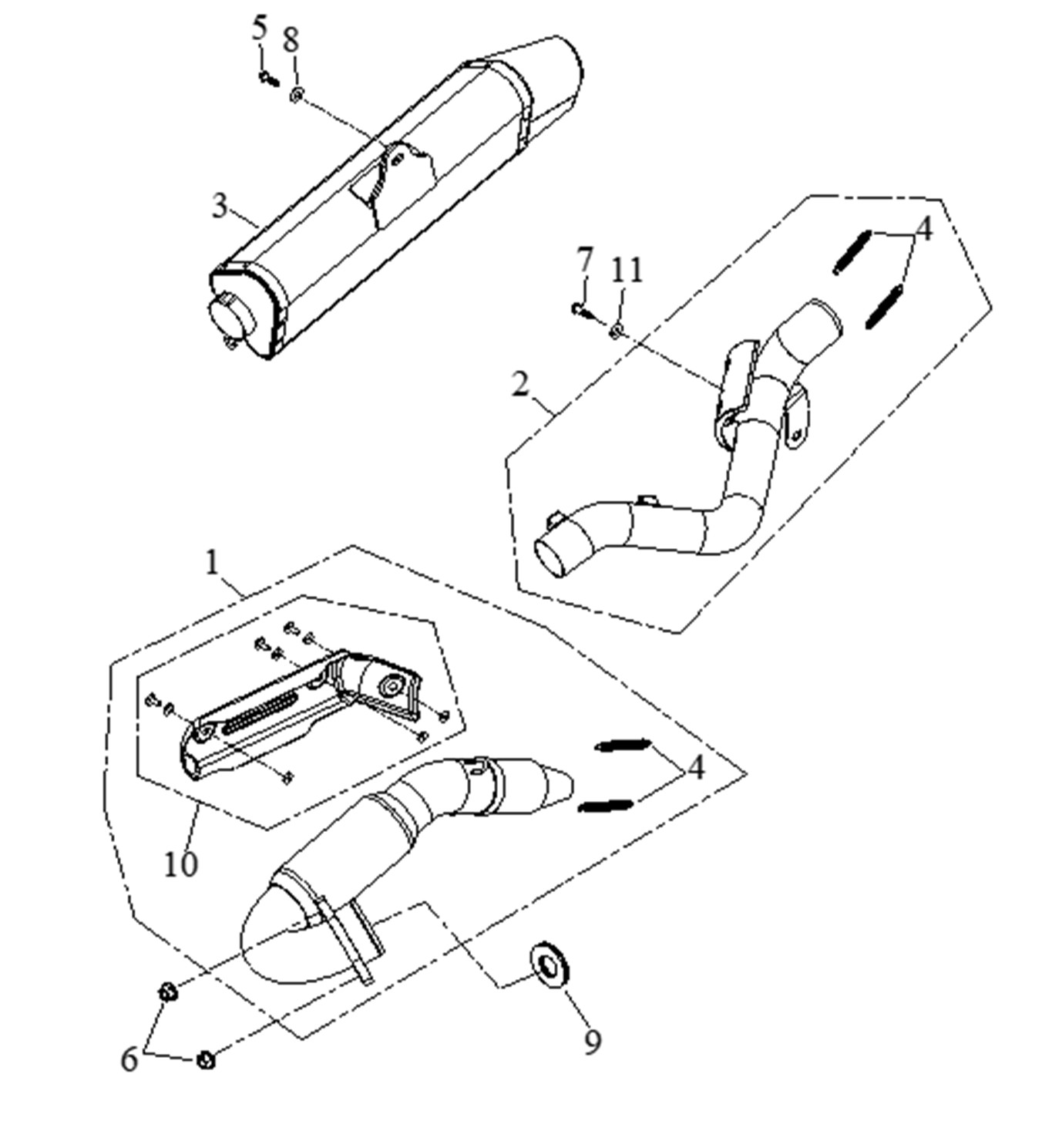 5
8
3
4
7
11
2
1
4
10
9
6