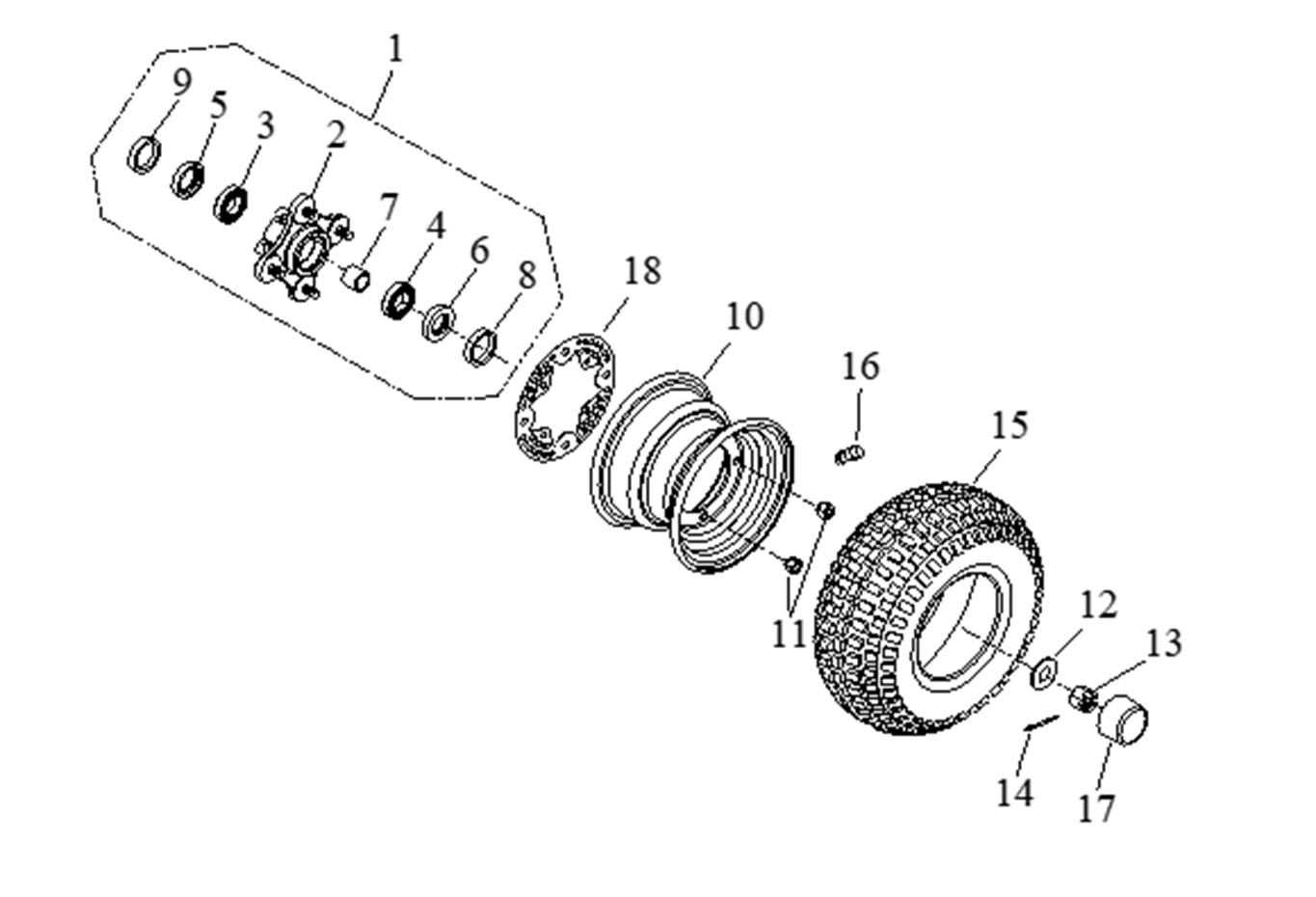 1
9
5
3
2
7
4
6
8
18
10
16
15
11
12
13
14
17