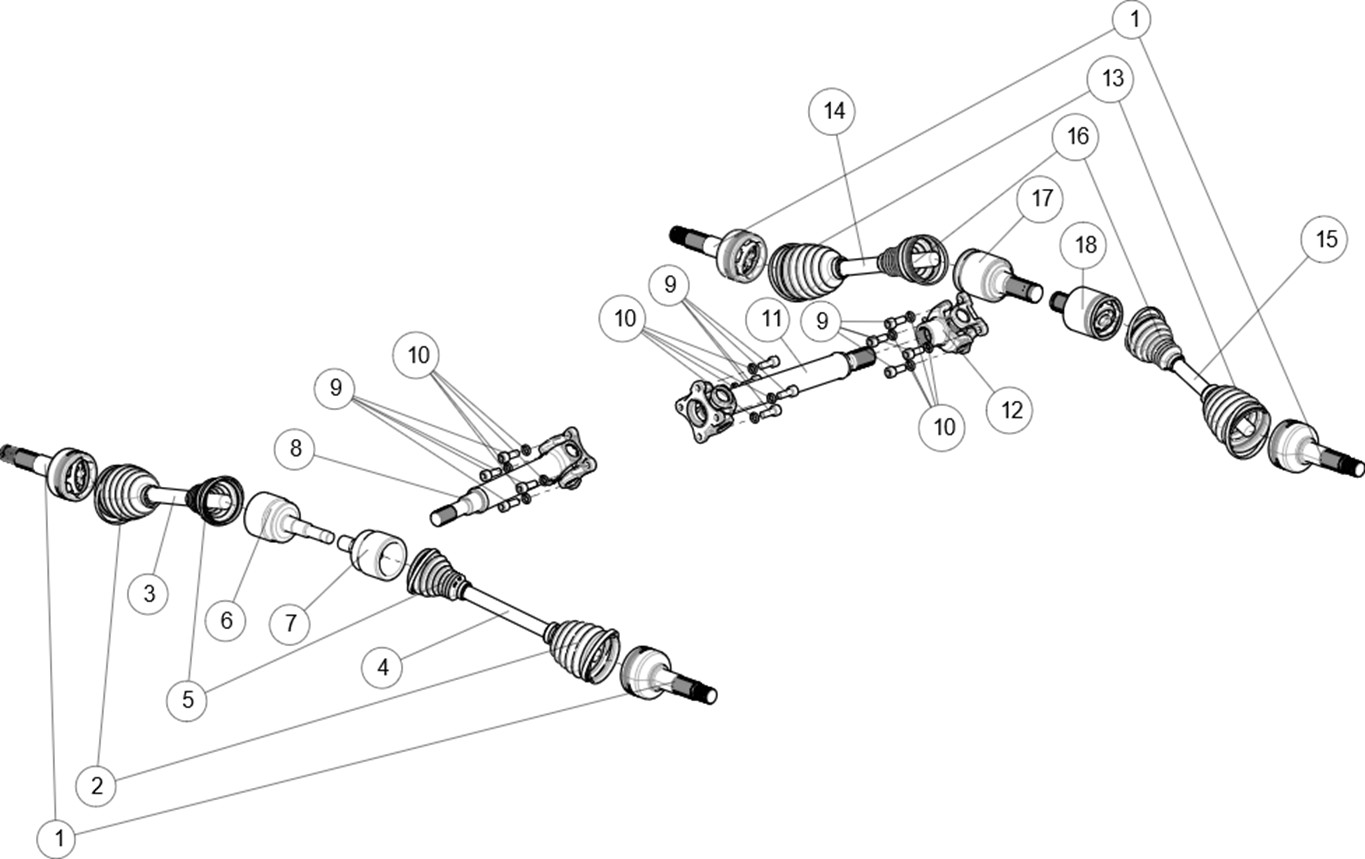 1
13
14
16
17
18
15
9
10
11
9
12
10
10
9
8
3
6
7
5
4
2
1