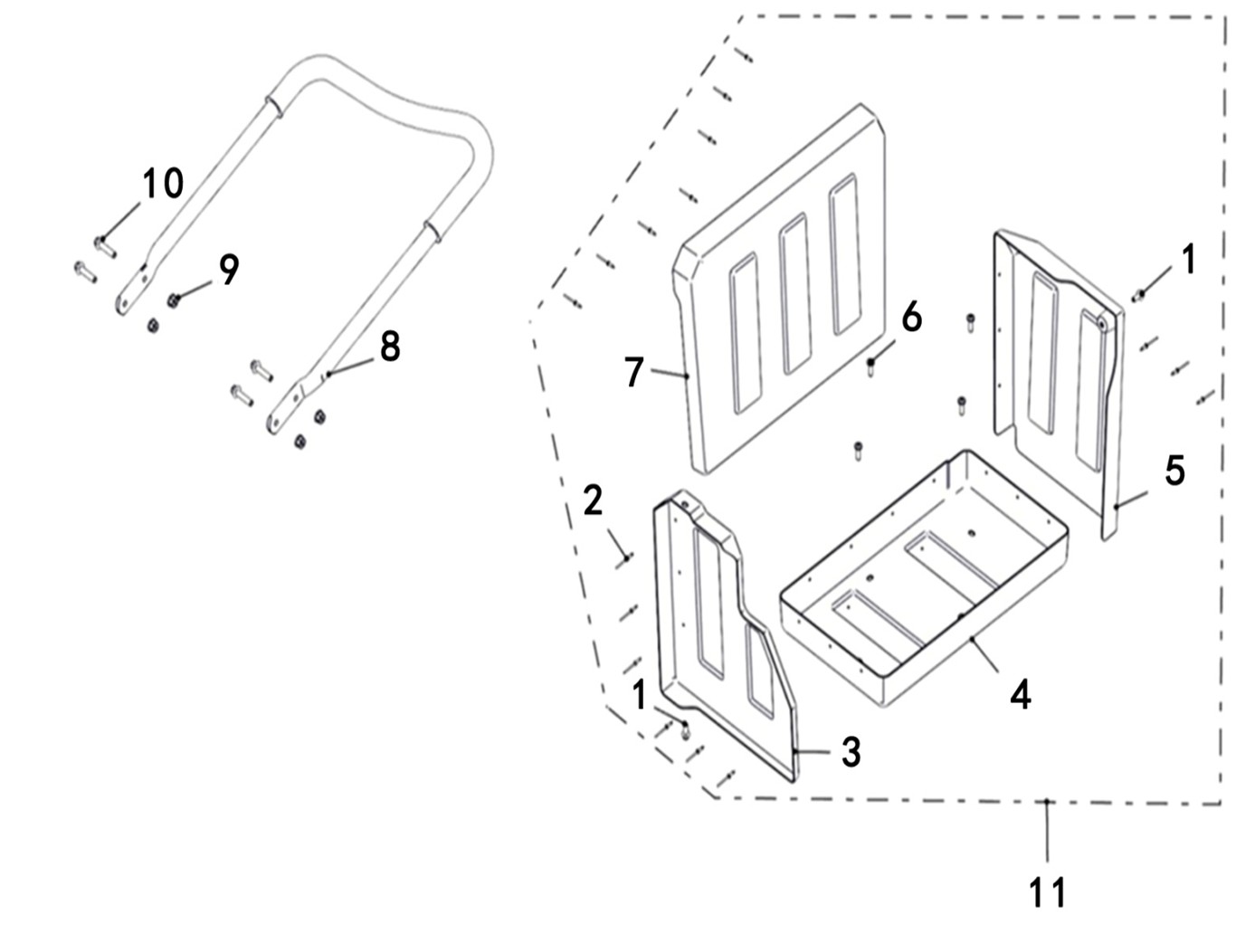 10
9
8
1
6
7
5
2
4
1
3
11