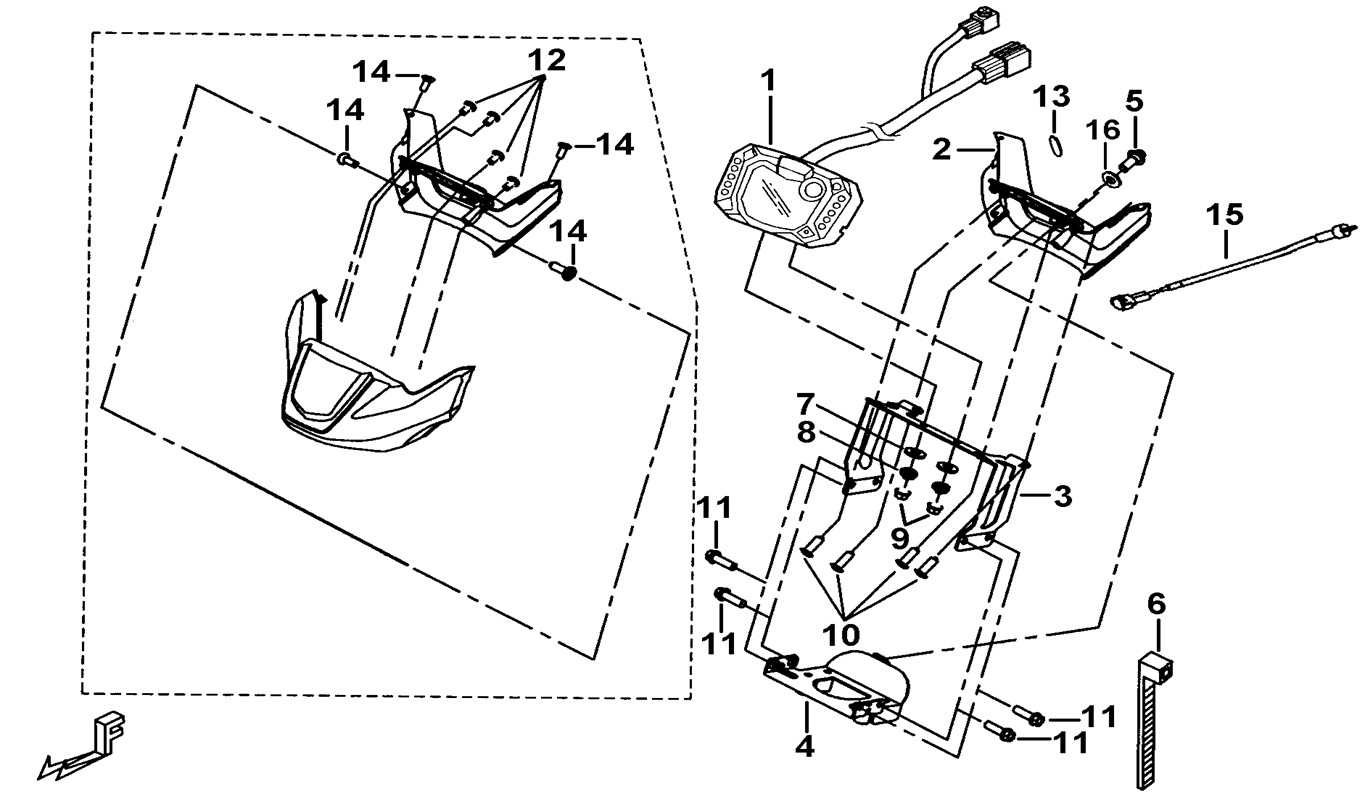 14
12
14
14
14
1
13
5
2
16
15
7
8
3
9
11
10
11
6
4
11
11
F