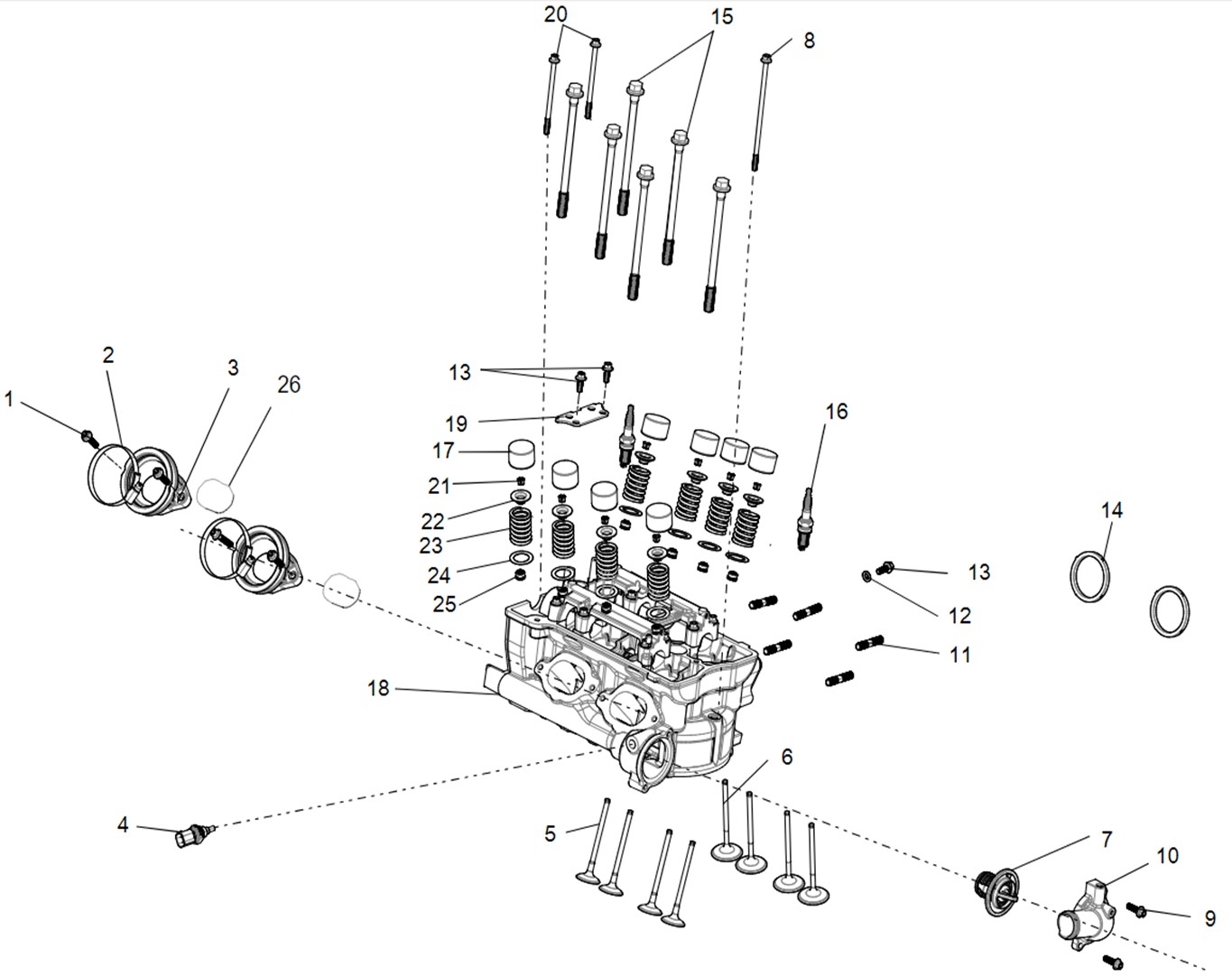 20
15
8
2
3
26
1
13
19
17
21
22
23
24
25
16
14
13
12
11
18
6
4
5
7
10
9