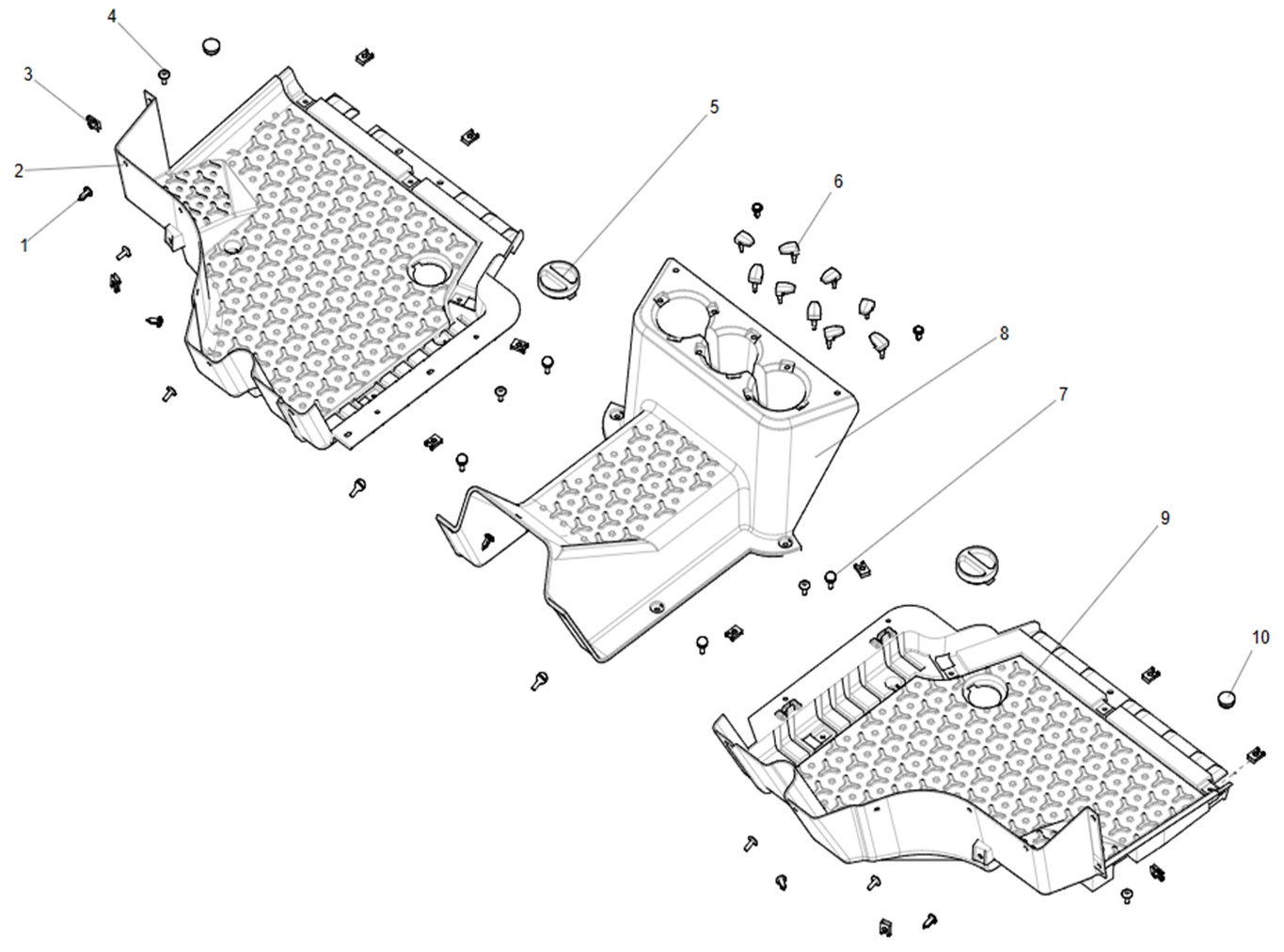 4
3
2
1
5
6
8
7
9
10