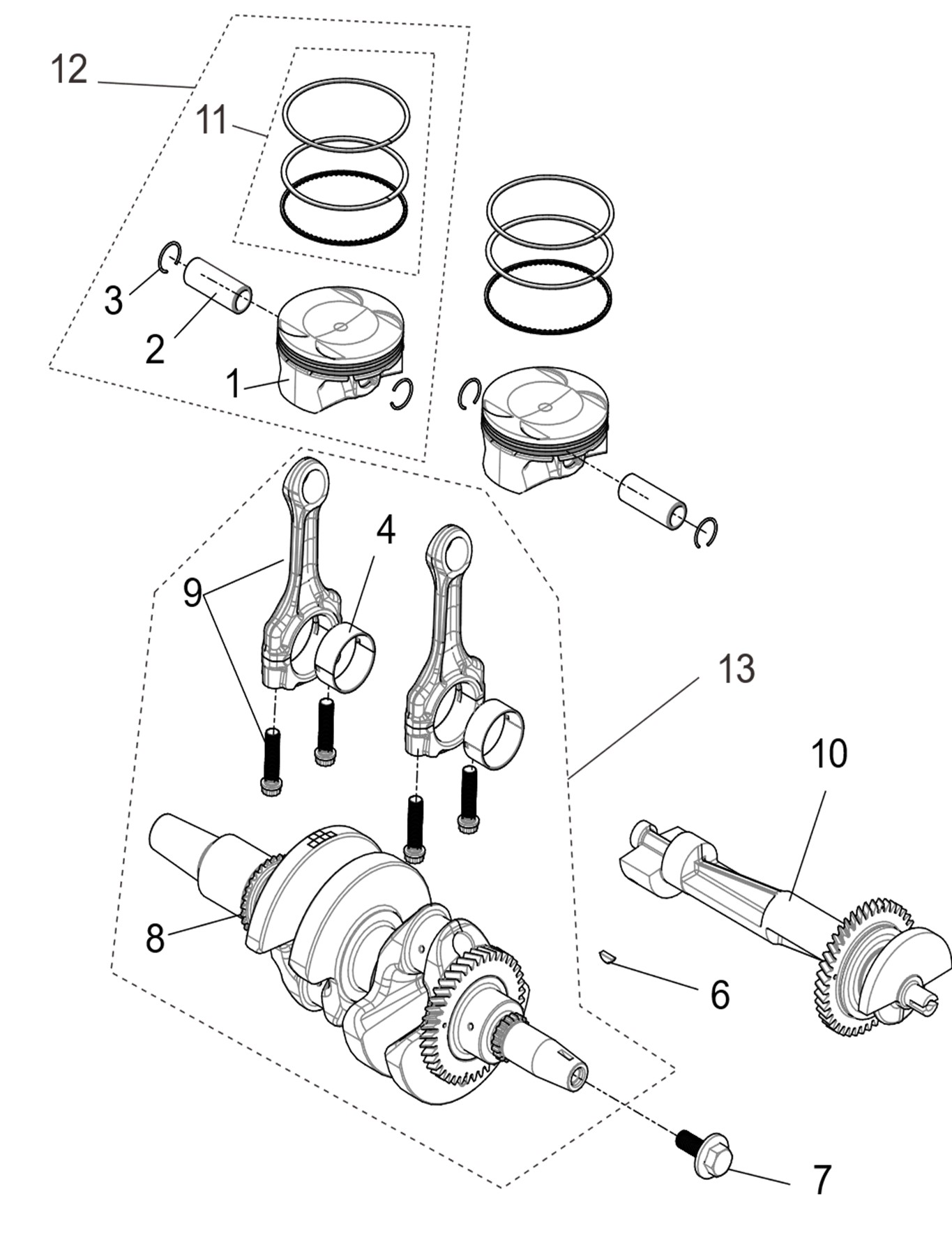 12
11
3
2
1
4
9
13
10
8
6
7