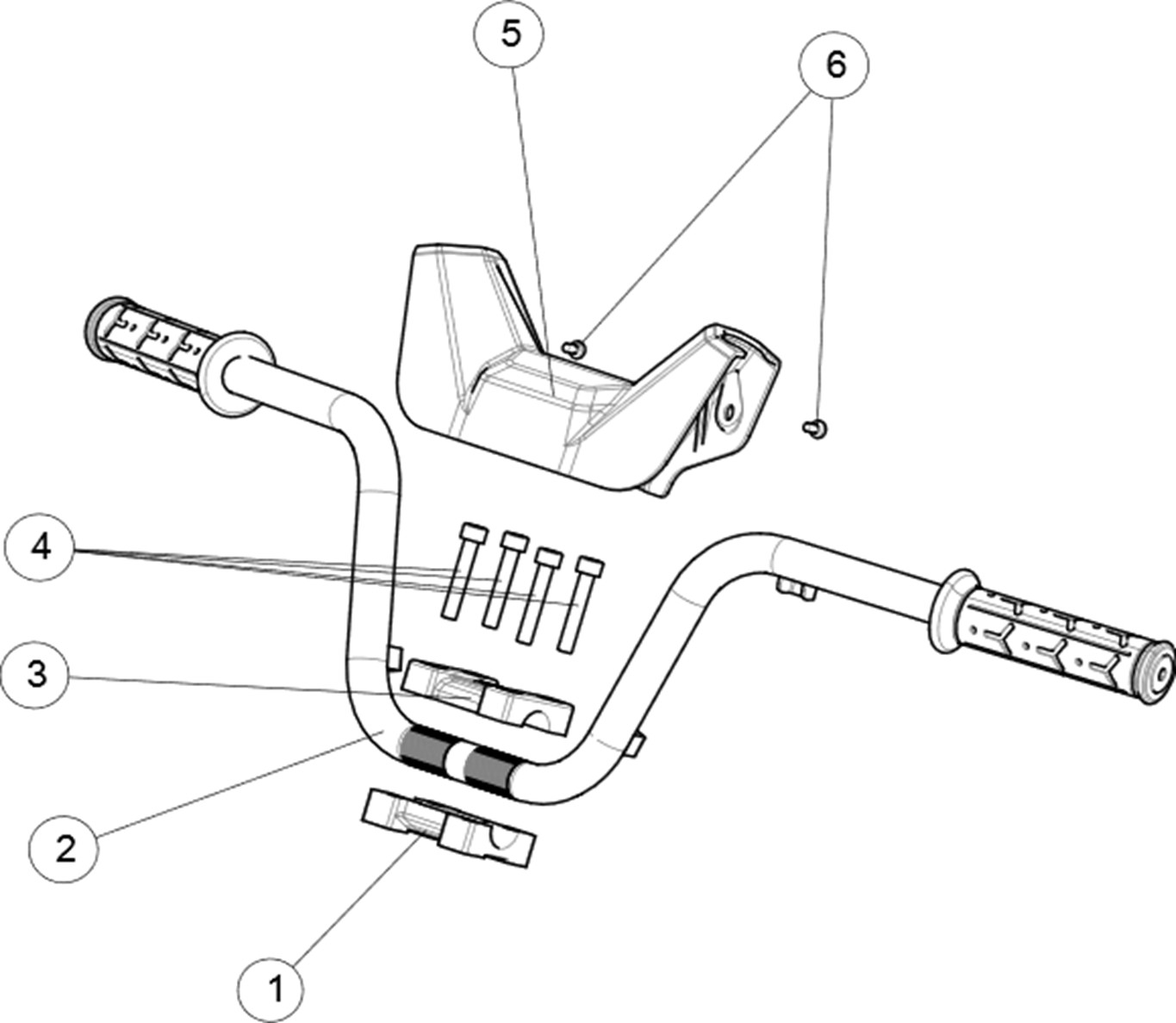 5
6
4
3
2
1