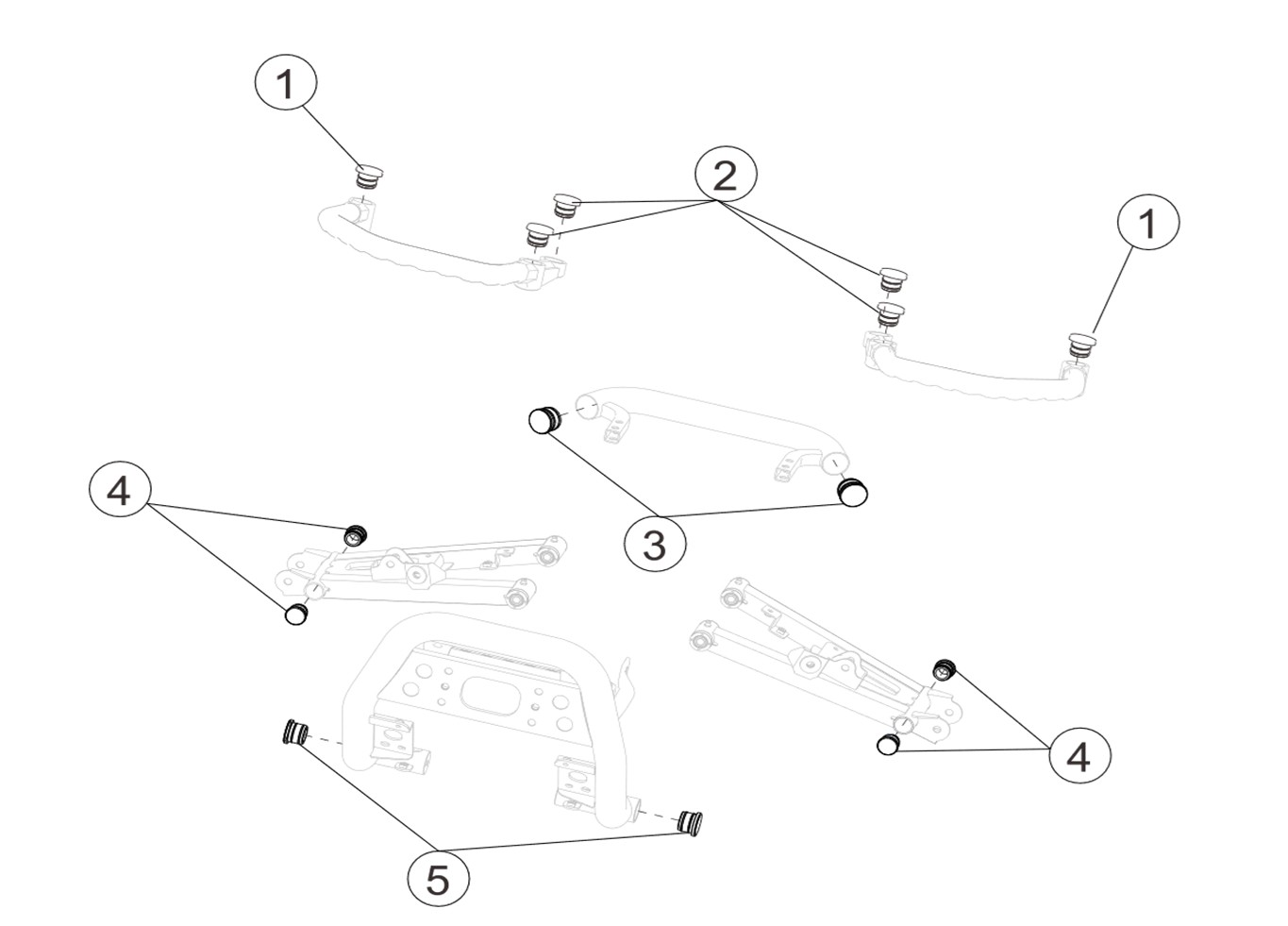 1
2
1
3
4
4
5